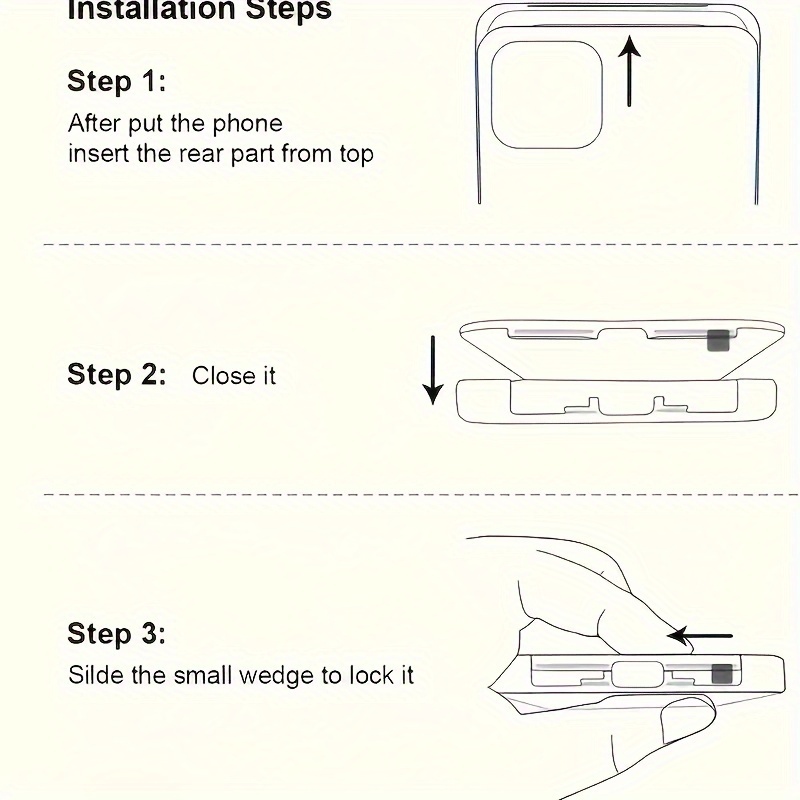 Installation Steps

Step 1:
After put the phone insert the rear part from top

Step 2: Close it

Step 3:
Silde the small wedge to lock it